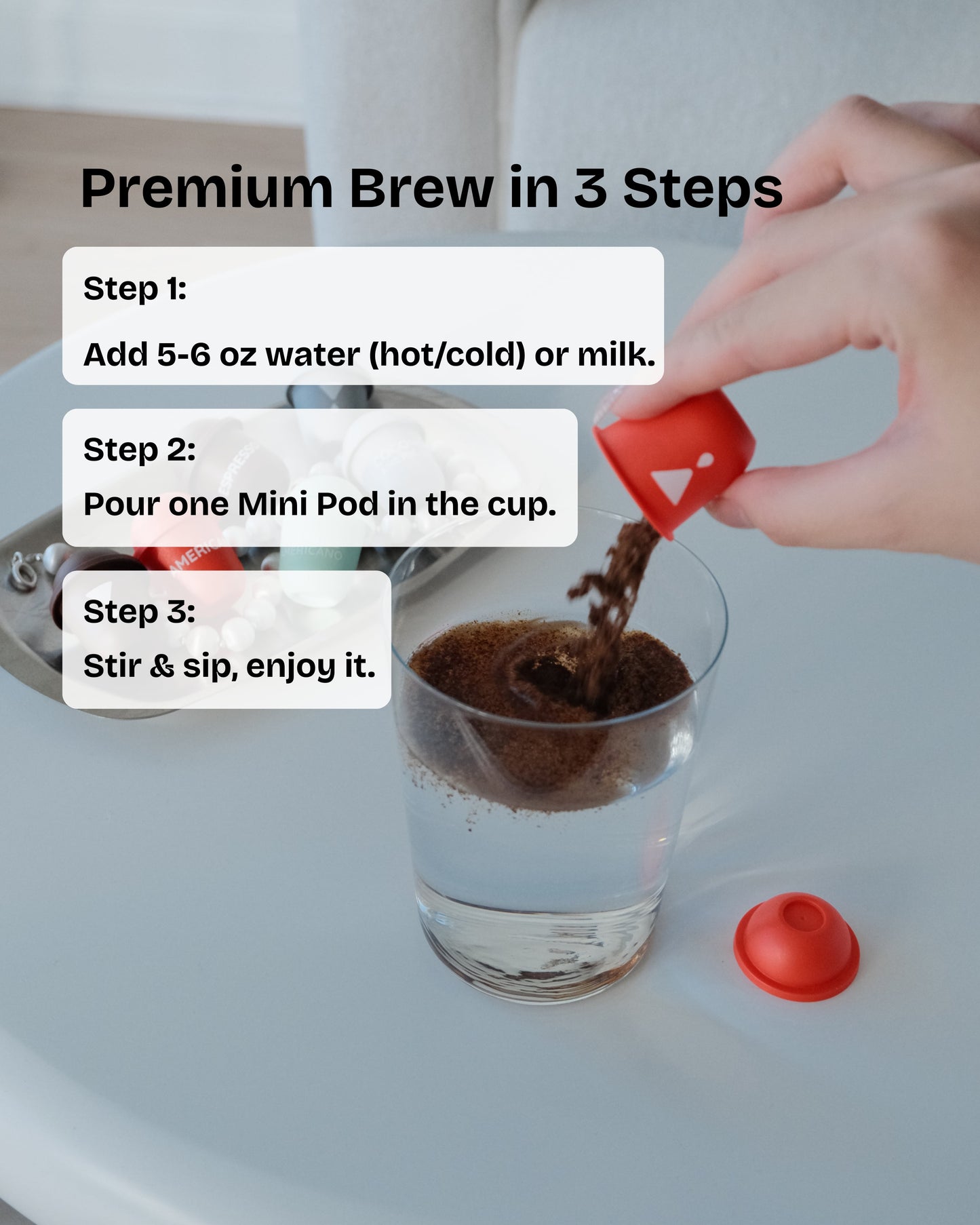 Premium Brew in 3 Steps

Step 1:

Add 5-6 oz water (hot/cold) or milk.

Step 2:

Pour one Mini Pod in the cup.

Step 3:

Stir & sip, enjoy it.